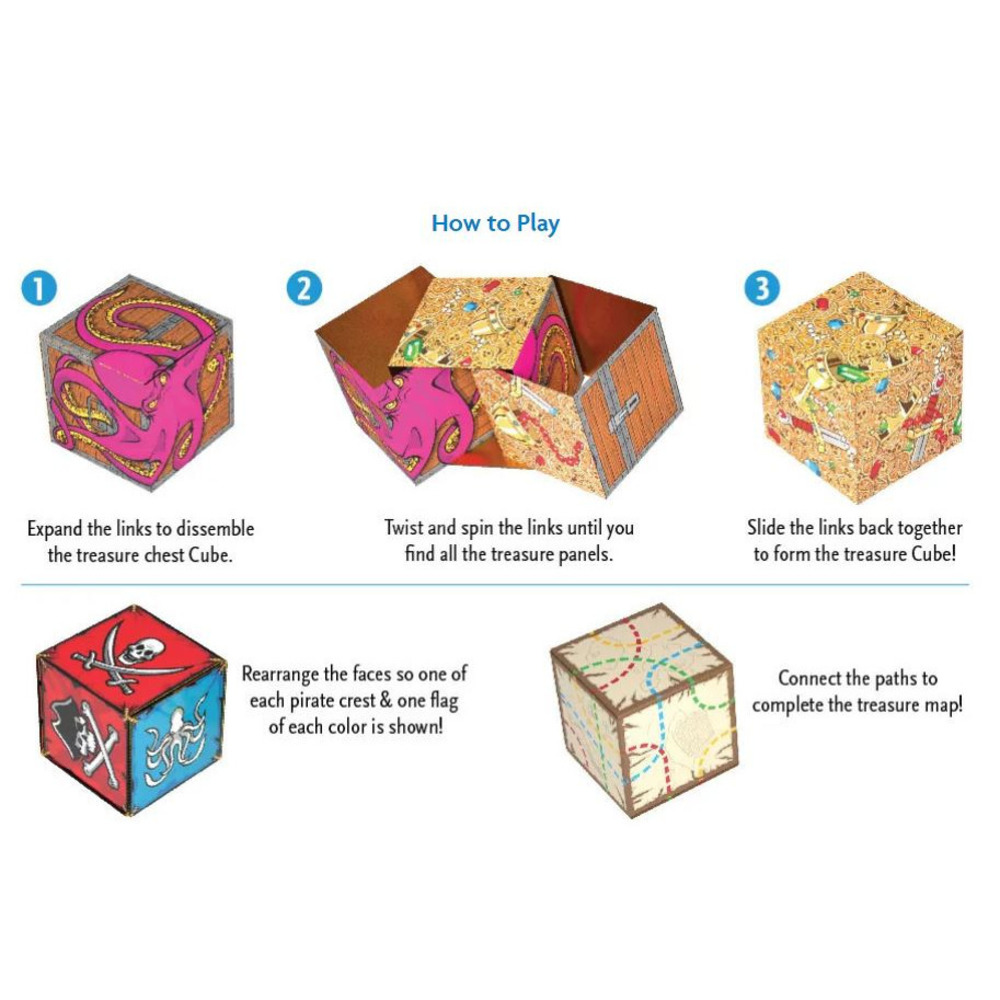 How to Play

1

Expand the links to dissemble the treasure chest Cube.

2

Twist and spin the links until you find all the treasure panels.

3

Slide the links back together to form the treasure Cube!

Rearrange the faces so one of each pirate crest & one flag of each color is shown!

Connect the paths to complete the treasure map!